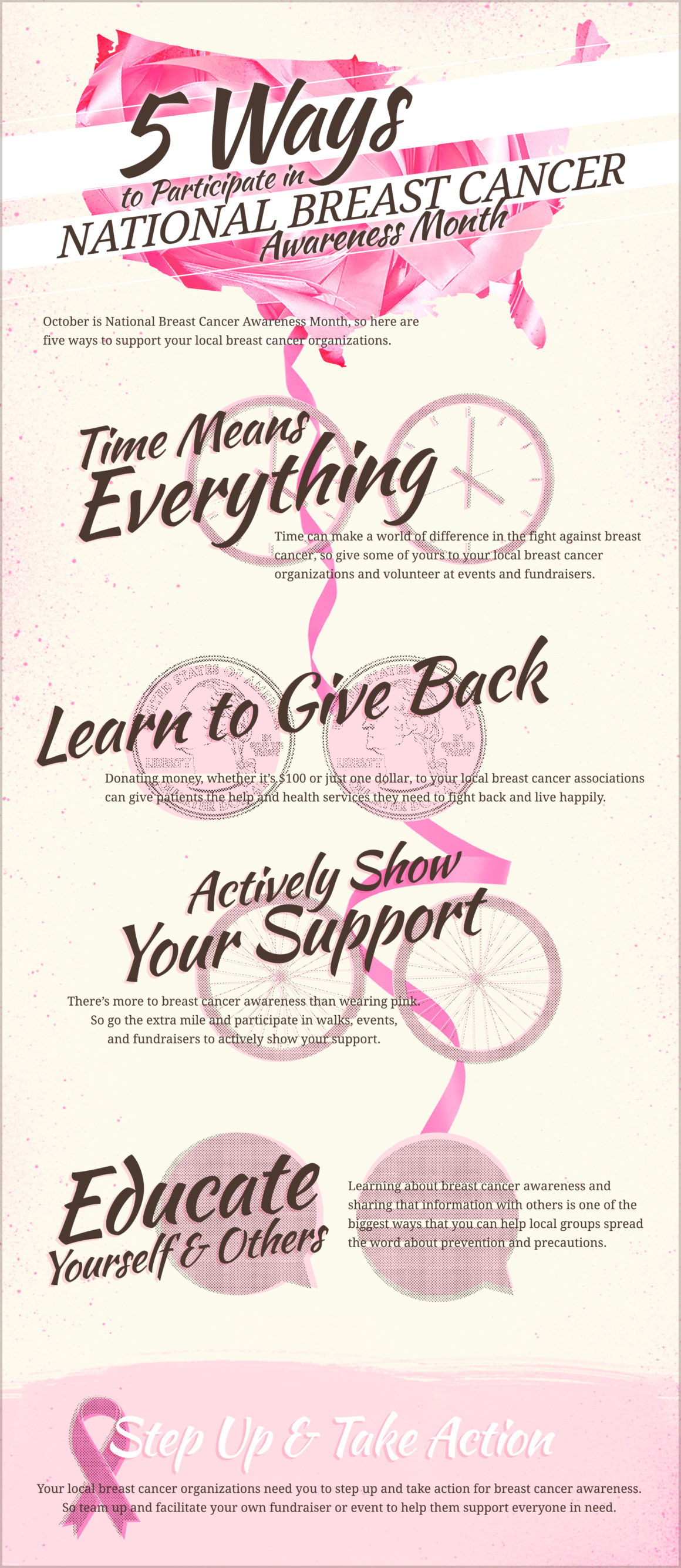 5 Ways
to Participate in
NATIONAL BREAST CANCER
Awareness Month

October is National Breast Cancer Awareness Month, so here are five ways to support your local breast cancer organizations.

Time Means Everything

Time can make a world of difference in the fight against breast cancer, so give some of yours to your local breast cancer organizations and volunteer at events and fundraisers.

Learn to Give Back

Donating money, whether it's $100 or just one dollar, to your local breast cancer associations can give patients the help and health services they need to fight back and live happily.

Actively Show Your Support

There's more to breast cancer awareness than wearing pink. So go the extra mile and participate in walks, events, and fundraisers to actively show your support.

Educate Yourself & Others

Learning about breast cancer awareness and sharing that information with others is one of the biggest ways that you can help local groups spread the word about prevention and precautions.

Step Up & Take Action

Your local breast cancer organizations need you to step up and take action for breast cancer awareness. So team up and facilitate your own fundraiser or event to help them support everyone in need.